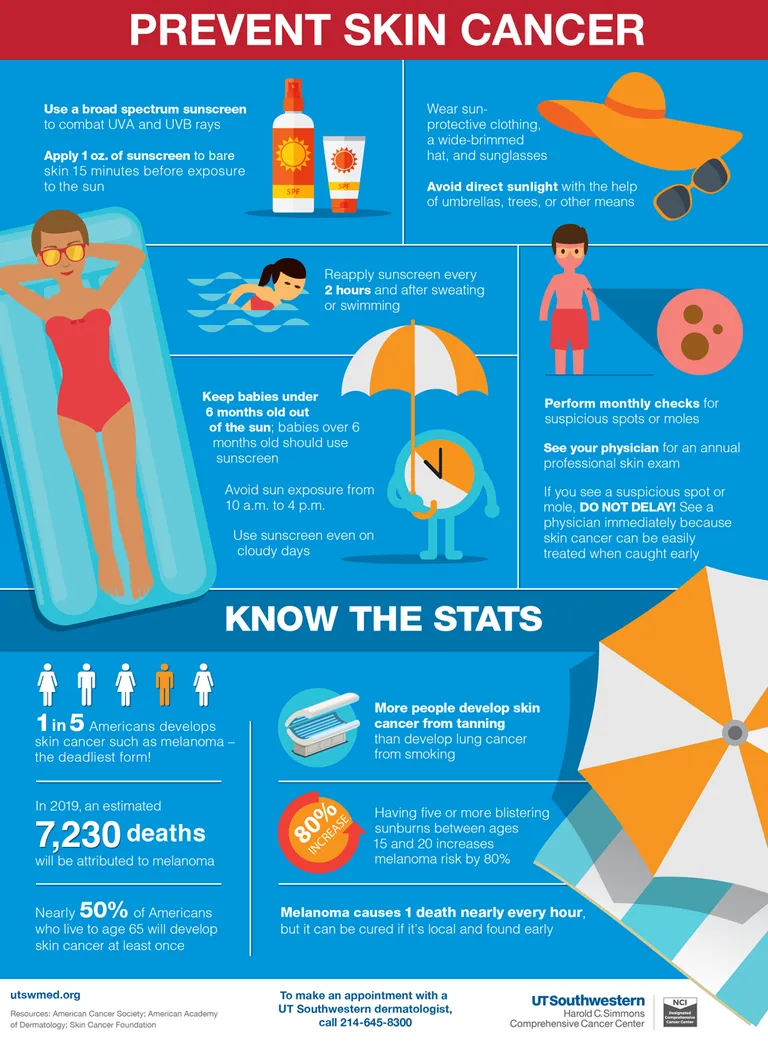 PREVENT SKIN CANCER

Use a broad spectrum sunscreen to combat UVA and UVB rays

Apply 1 oz. of sunscreen to bare skin 15 minutes before exposure to the sun

SPF

SPF

Wear sun-protective clothing, a wide-brimmed hat, and sunglasses

Avoid direct sunlight with the help of umbrellas, trees, or other means

Reapply sunscreen every 2 hours and after sweating or swimming

Keep babies under 6 months old out of the sun; babies over 6 months old should use sunscreen

Avoid sun exposure from 10 a.m. to 4 p.m.

Use sunscreen even on cloudy days

Perform monthly checks for suspicious spots or moles

See your physician for an annual professional skin exam

If you see a suspicious spot or mole, DO NOT DELAY! See a physician immediately because skin cancer can be easily treated when caught early

KNOW THE STATS

1 in 5 Americans develops skin cancer such as melanoma – the deadliest form!

In 2019, an estimated 7,230 deaths will be attributed to melanoma

Nearly 50% of Americans who live to age 65 will develop skin cancer at least once

More people develop skin cancer from tanning than develop lung cancer from smoking

80% INCREASE

Having five or more blistering sunburns between ages 15 and 20 increases melanoma risk by 80%

Melanoma causes 1 death nearly every hour, but it can be cured if it's local and found early

utswmed.org

Resources: American Cancer Society; American Academy of Dermatology; Skin Cancer Foundation

To make an appointment with a UT Southwestern dermatologist, call 214-645-8300

UTSouthwestern Harold C. Simmons Comprehensive Cancer Center

NCI Designated Comprehensive Cancer Center